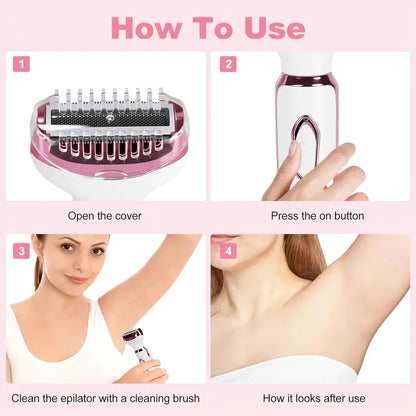 How To Use

1

Open the cover

2

Press the on button

3

Clean the epilator with a cleaning brush

4

How it looks after use