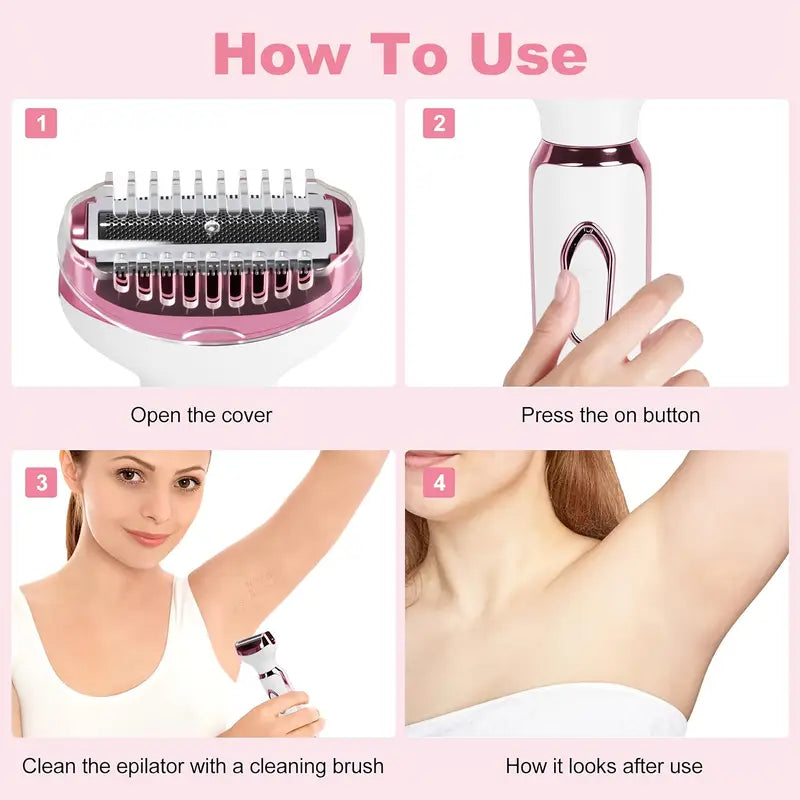 How To Use

1

Open the cover

2

Press the on button

3

Clean the epilator with a cleaning brush

4

How it looks after use